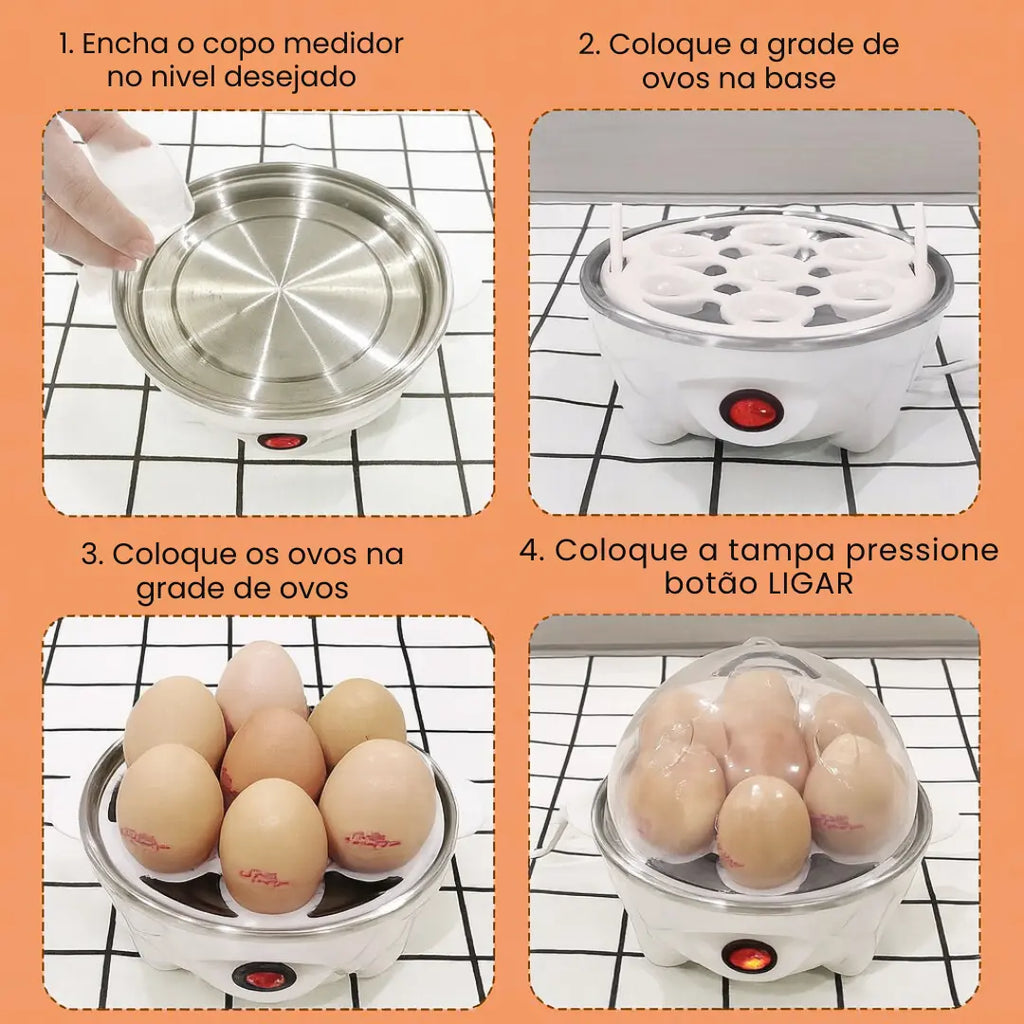 1. Encha o copo medidor no nivel desejado

2. Coloque a grade de ovos na base

3. Coloque os ovos na grade de ovos

4. Coloque a tampa pressione botão LIGAR